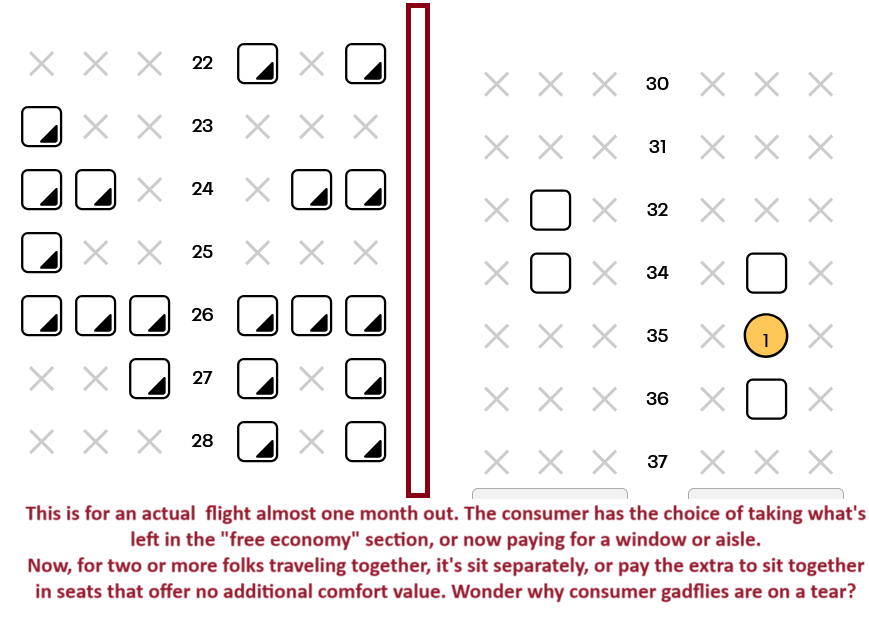 22
23
24
25
26
27
28

30
31
32
34
35
1
36
37

This is for an actual flight almost one month out. The consumer has the choice of taking what's left in the "free economy" section, or now paying for a window or aisle.
Now, for two or more folks traveling together, it's sit separately, or pay the extra to sit together in seats that offer no additional comfort value. Wonder why consumer gadflies are on a tear?